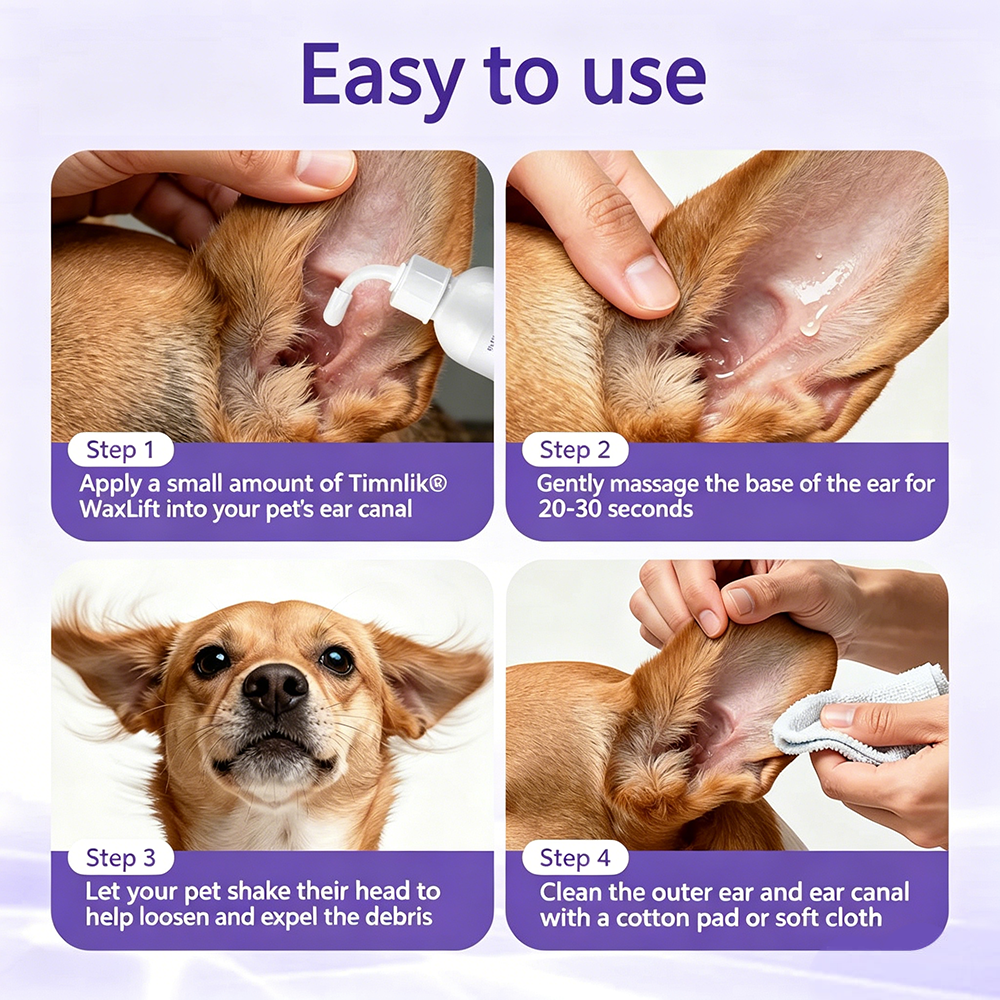 Easy to use

Step 1
Apply a small amount of Timnlik® WaxLift into your pet's ear canal

Step 2
Gently massage the base of the ear for 20-30 seconds

Step 3
Let your pet shake their head to help loosen and expel the debris

Step 4
Clean the outer ear and ear canal with a cotton pad or soft cloth